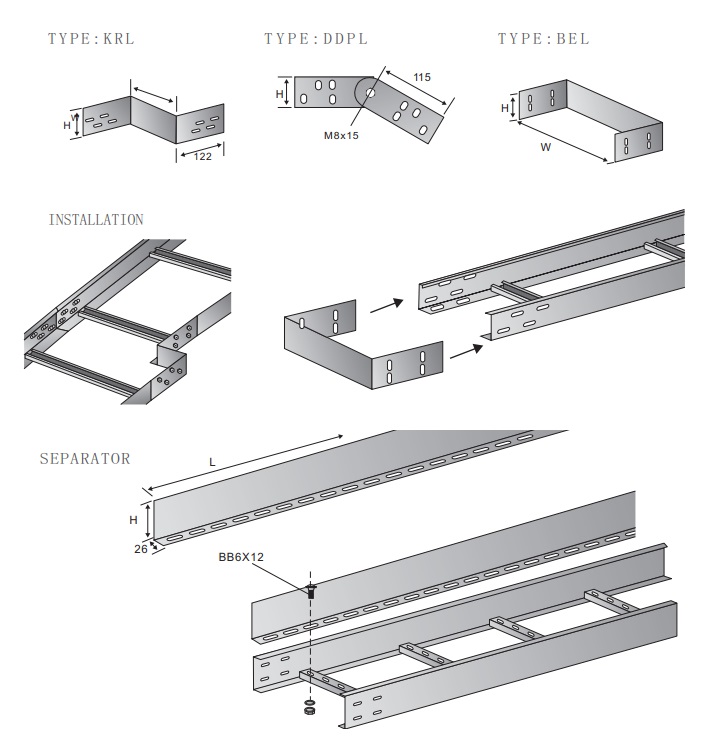 TYPE:KRL

H

122

TYPE:DDPL

H

115

M8x15

TYPE:BEL

H

W

INSTALLATION

SEPARATOR

L

H

26

BB6X12