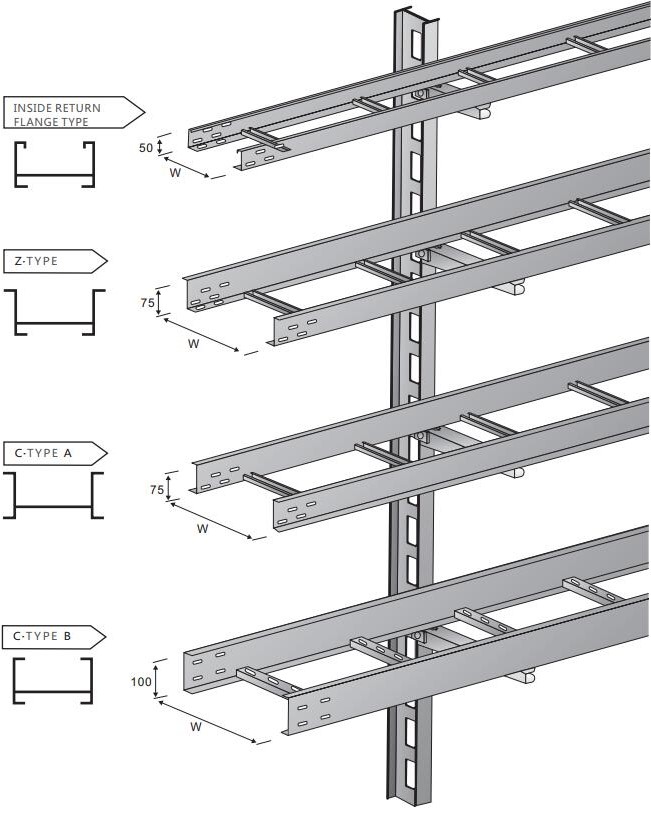 INSIDE RETURN FLANGE TYPE

50

W

Z-TYPE

75

W

C-TYPE A

75

W

C-TYPE B

100

W